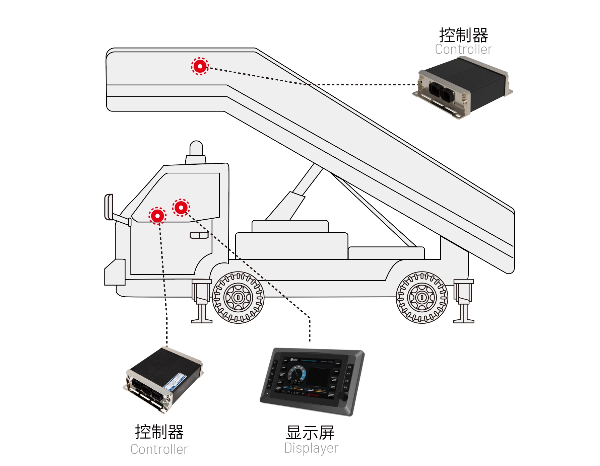 控制器
Controller

控制器
Controller

显示屏
Displayer