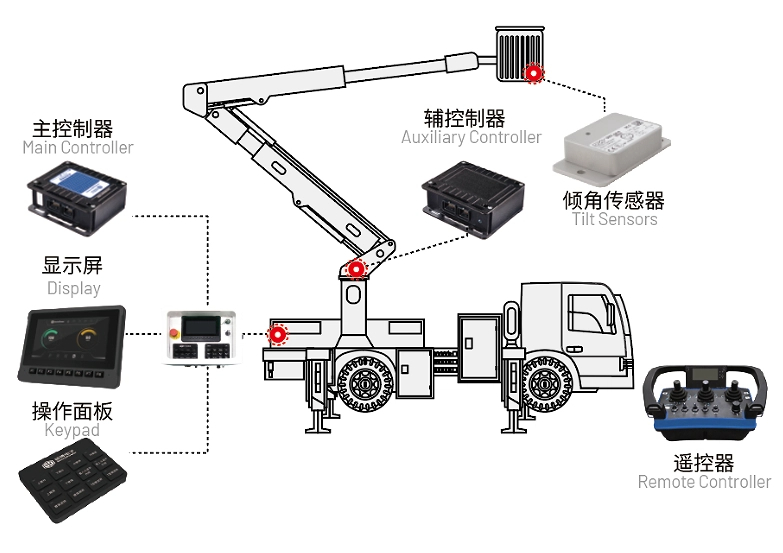 主控制器
Main Controller

显示屏
Display

操作面板
Keypad

辅控制器
Auxiliary Controller

倾角传感器
Tilt Sensors

遥控器
Remote Controller