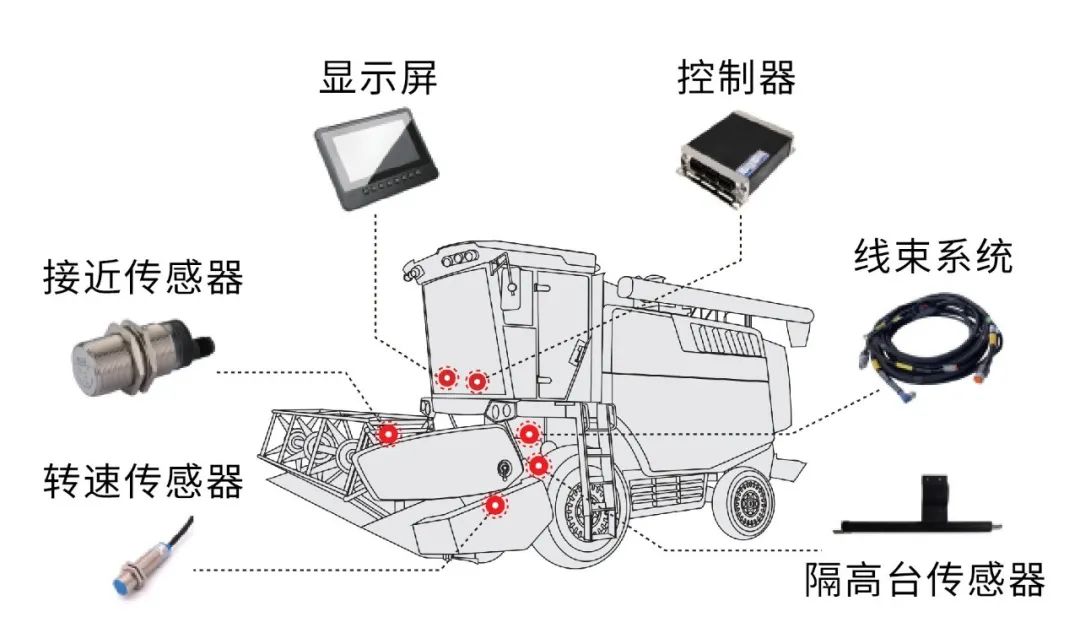 显示屏

控制器

接近传感器

线束系统

转速传感器

隔高台传感器